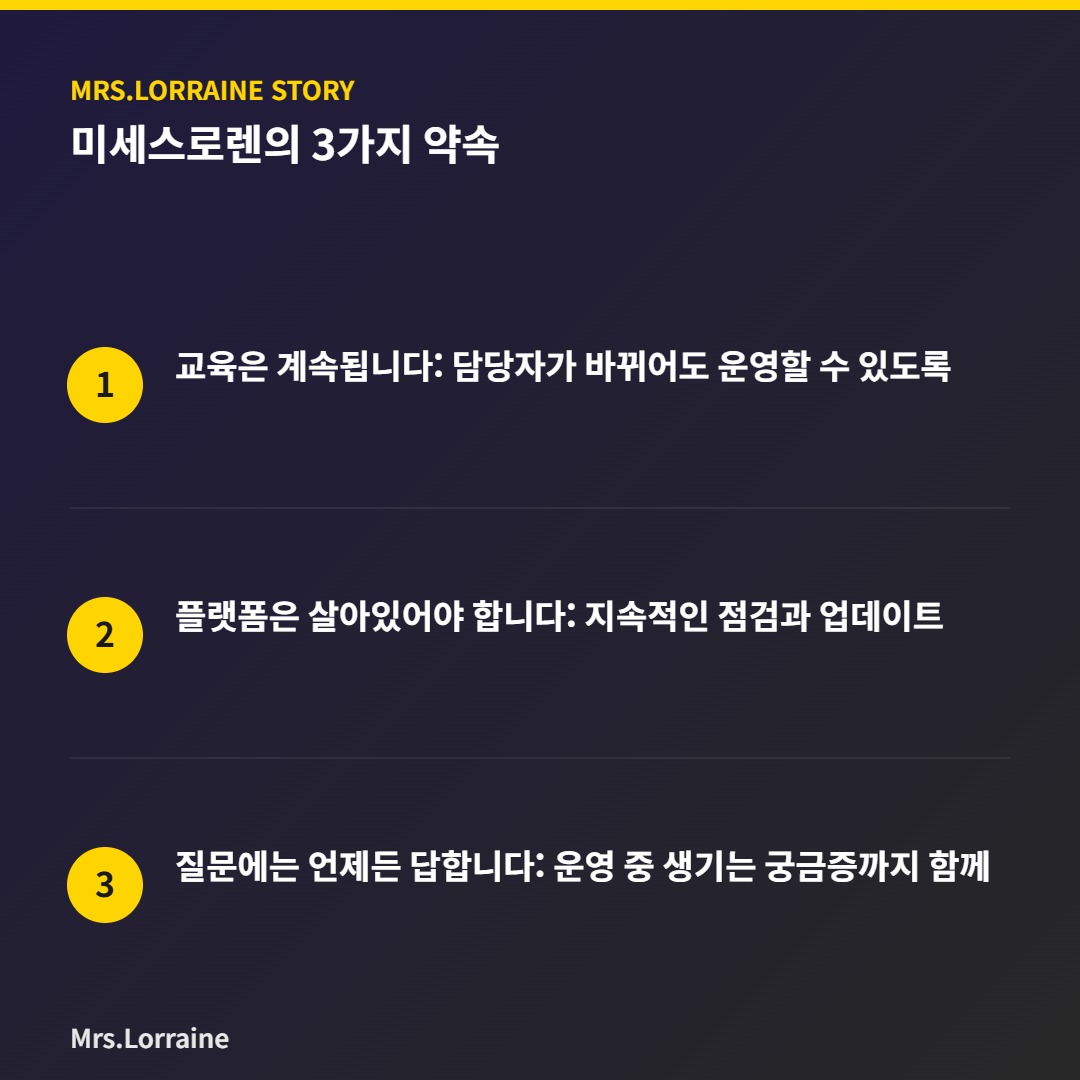 MRS.LORRAINE STORY

미세스로렌의 3가지 약속

1

교육은 계속됩니다: 담당자가 바뀌어도 운영할 수 있도록

2

플랫폼은 살아있어야 합니다: 지속적인 점검과 업데이트

3

질문에는 언제든 답합니다: 운영 중 생기는 궁금증까지 함께

Mrs.Lorraine