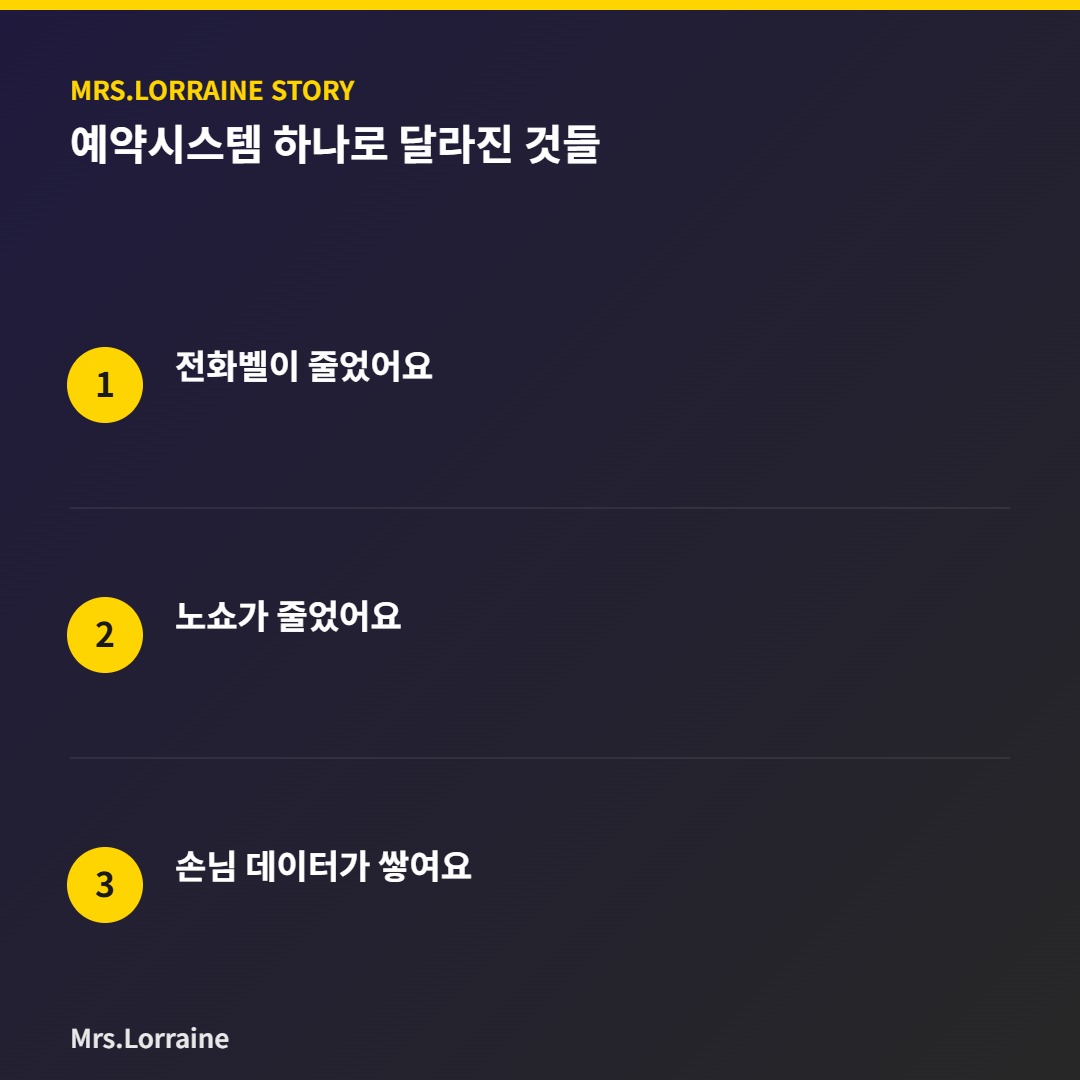 MRS.LORRAINE STORY
예약시스템 하나로 달라진 것들

1
전화벨이 줄었어요

2
노쇼가 줄었어요

3
손님 데이터가 쌓여요

Mrs.Lorraine