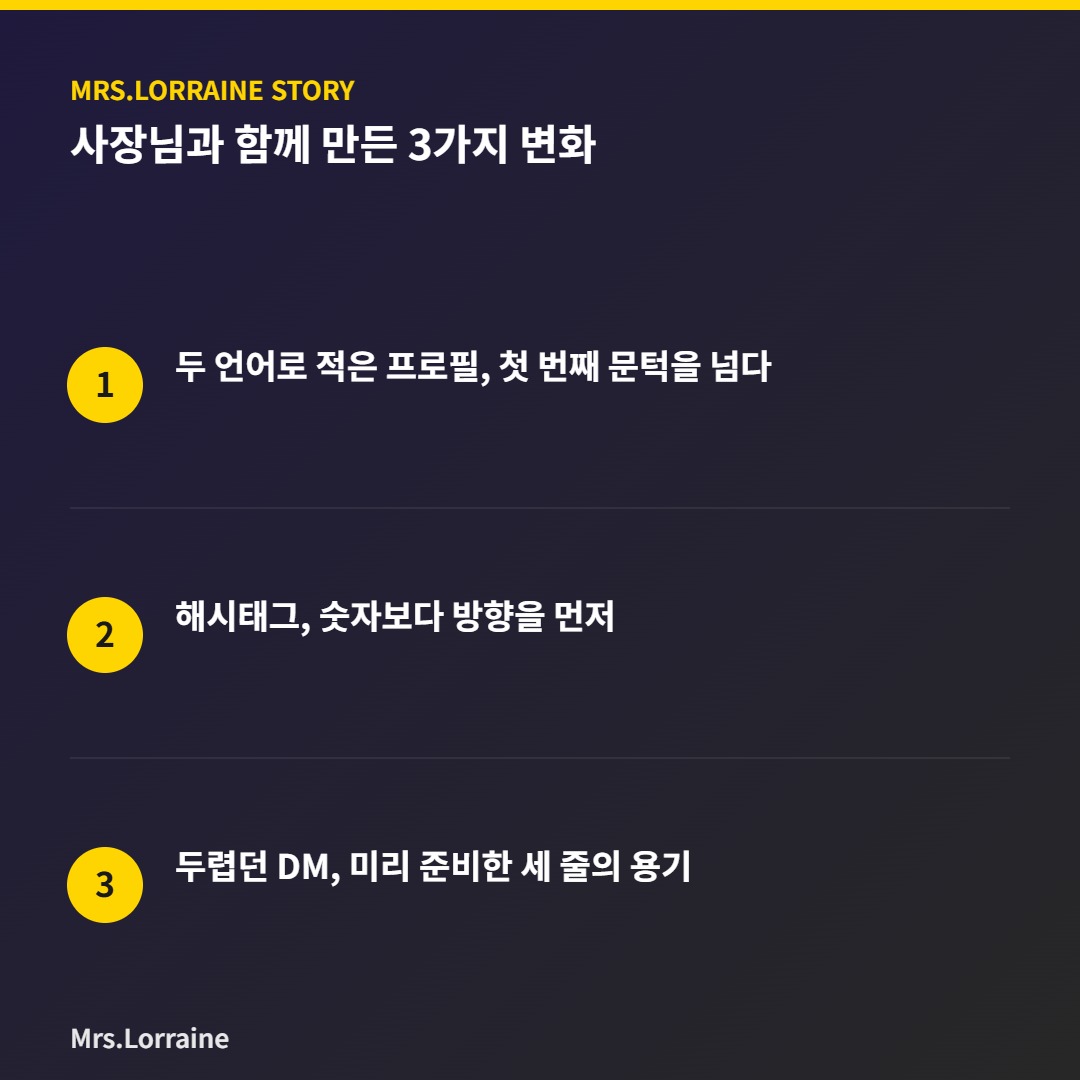 MRS.LORRAINE STORY

사장님과 함께 만든 3가지 변화

1

두 언어로 적은 프로필, 첫 번째 문턱을 넘다

2

해시태그, 숫자보다 방향을 먼저

3

두렵던 DM, 미리 준비한 세 줄의 용기

Mrs.Lorraine