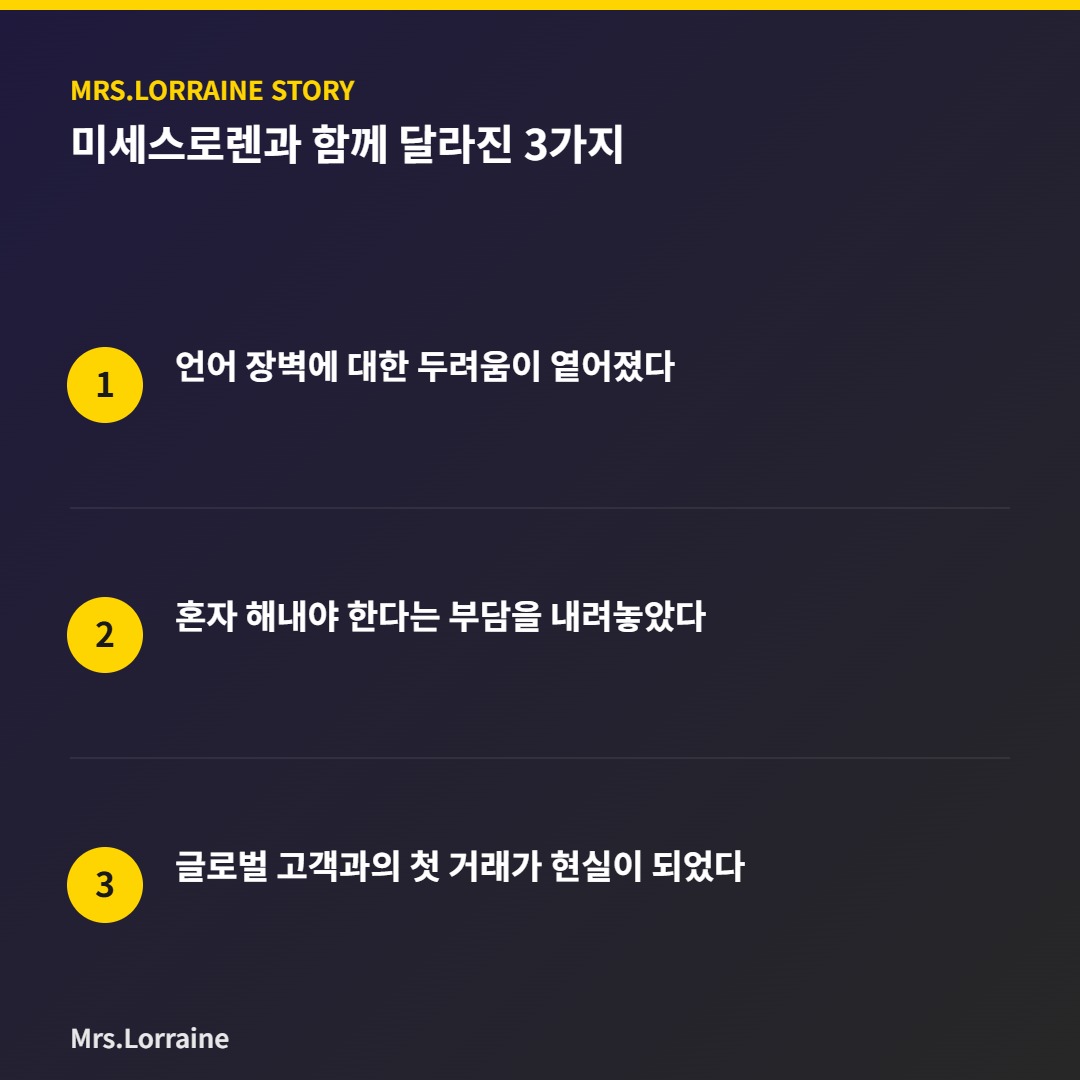 MRS.LORRAINE STORY
미세스로렌과 함께 달라진 3가지

1 언어 장벽에 대한 두려움이 옅어졌다

2 혼자 해내야 한다는 부담을 내려놓았다

3 글로벌 고객과의 첫 거래가 현실이 되었다

Mrs.Lorraine