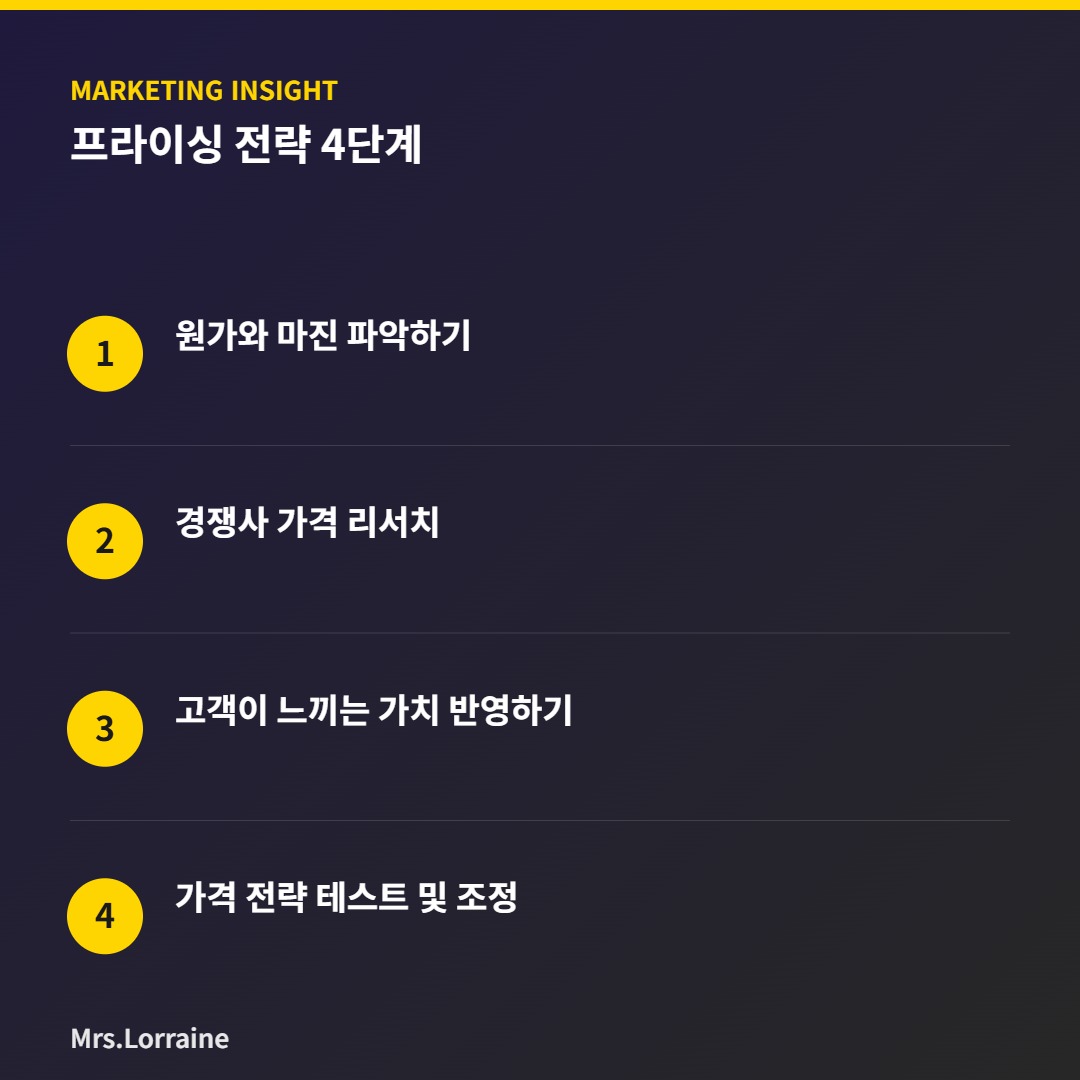 MARKETING INSIGHT
프라이싱 전략 4단계

1
원가와 마진 파악하기

2
경쟁사 가격 리서치

3
고객이 느끼는 가치 반영하기

4
가격 전략 테스트 및 조정

Mrs.Lorraine